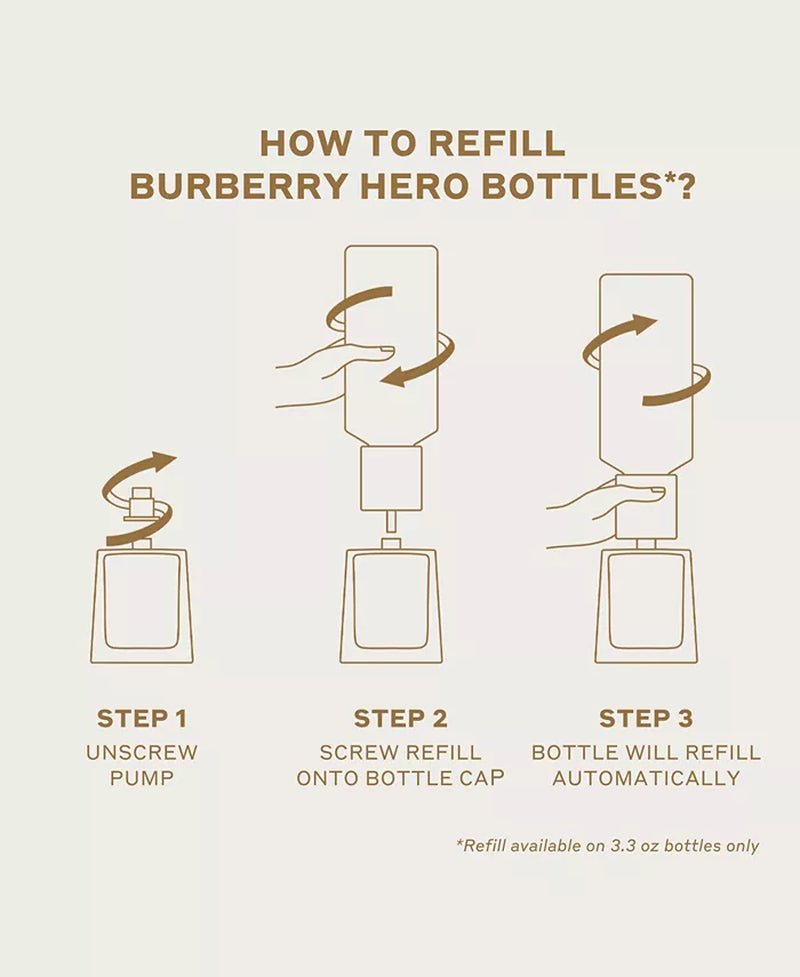 HOW TO REFILL
BURBERRY HERO BOTTLES*?

STEP 1
UNSCREW PUMP

STEP 2
SCREW REFILL ONTO BOTTLE CAP

STEP 3
BOTTLE WILL REFILL AUTOMATICALLY

*Refill available on 3.3 oz bottles only